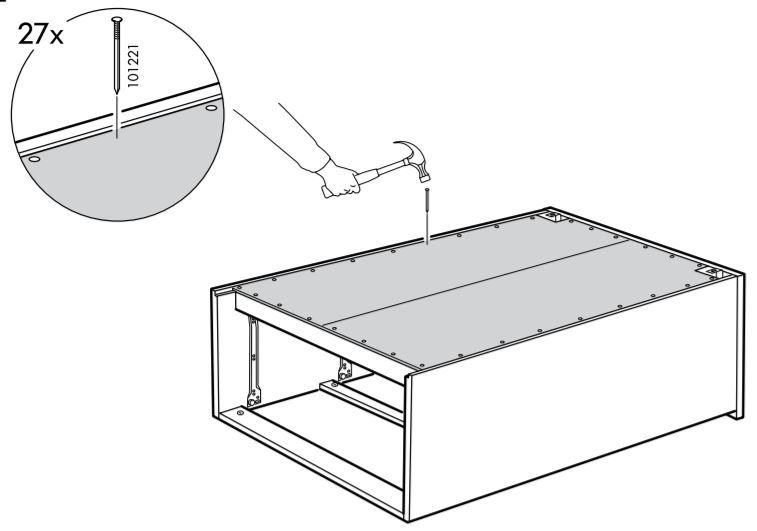 27x

101221