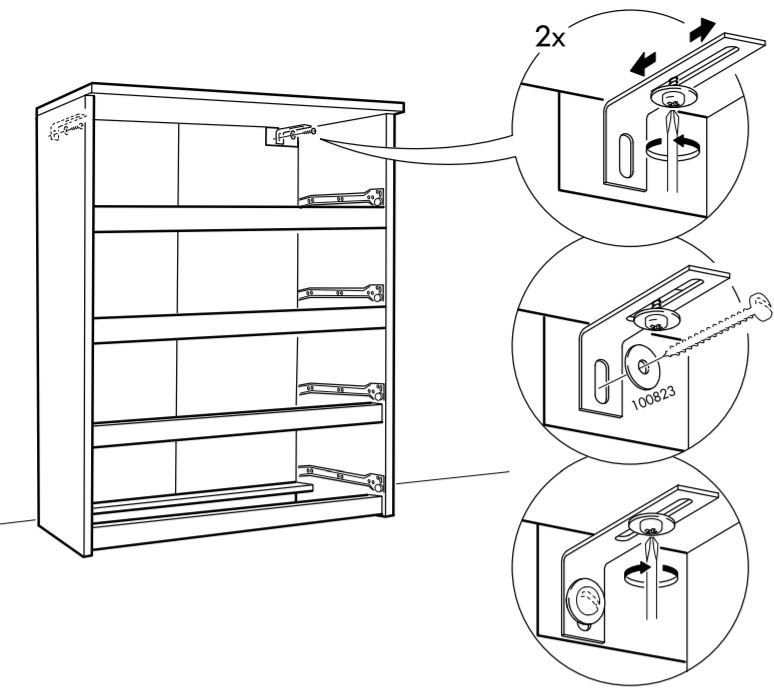 2x

100823