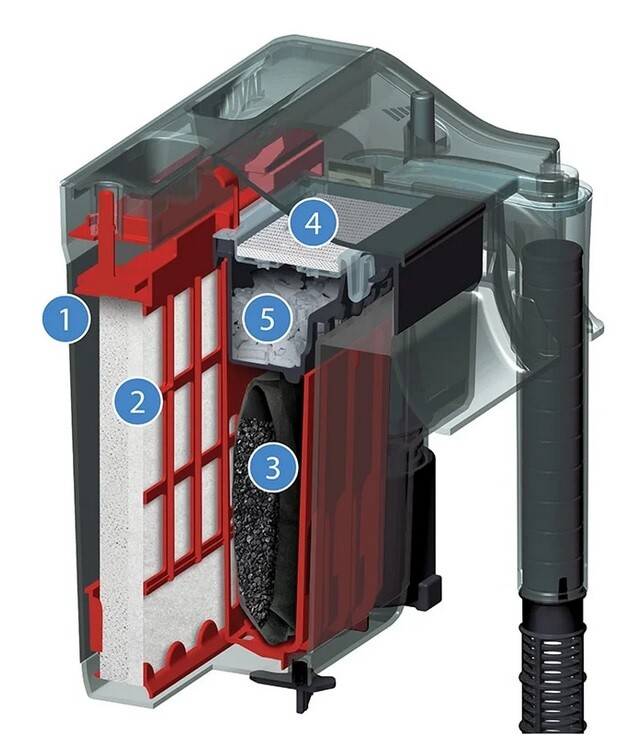 4
1
5
2
3